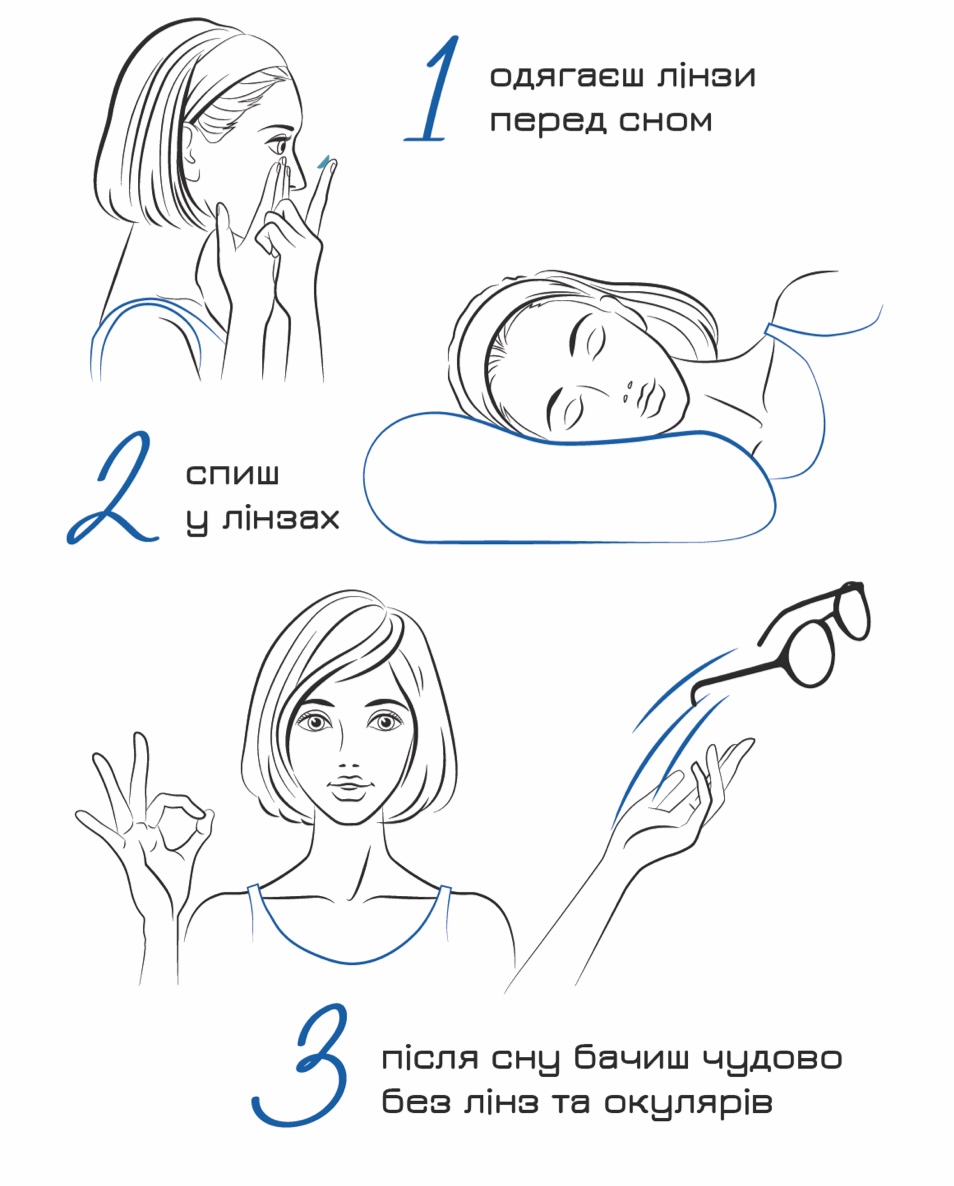 1 одягаєш лінзи перед сном

2 спиш у лінзах

3 після сну бачиш чудово без лінз та окулярів